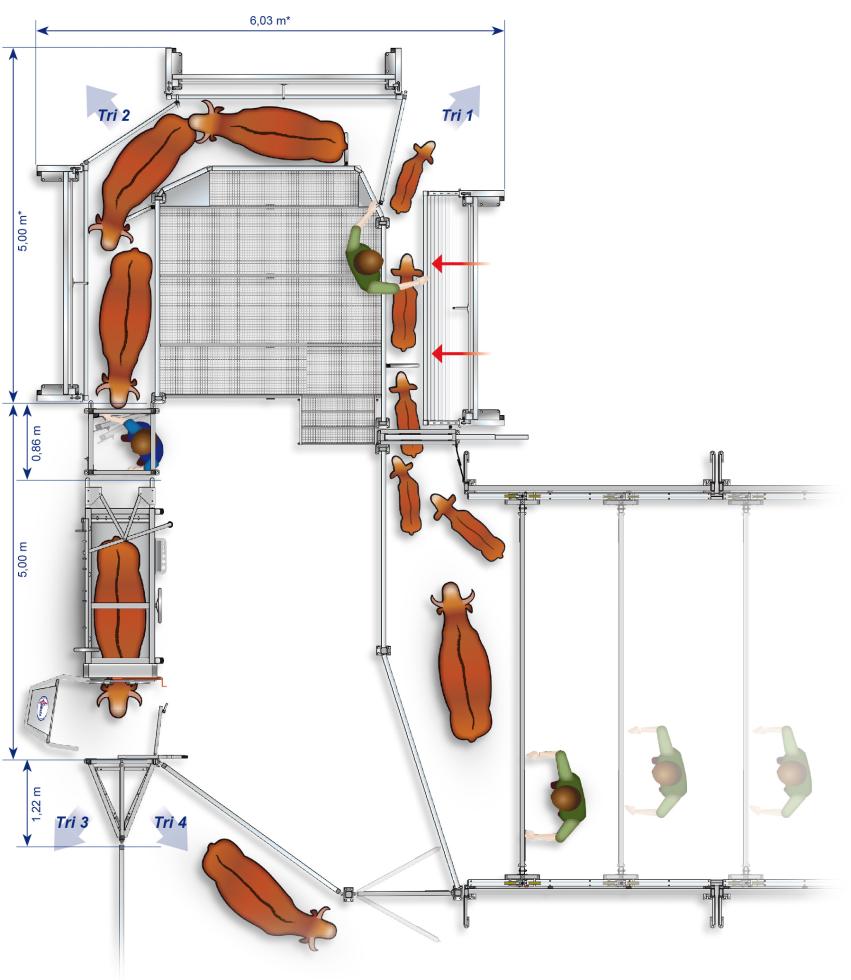 6,03 m*

Tri 2

Tri 1

5,00 m*

0,86 m

5,00 m

1,22 m

Tri 3

Tri 4